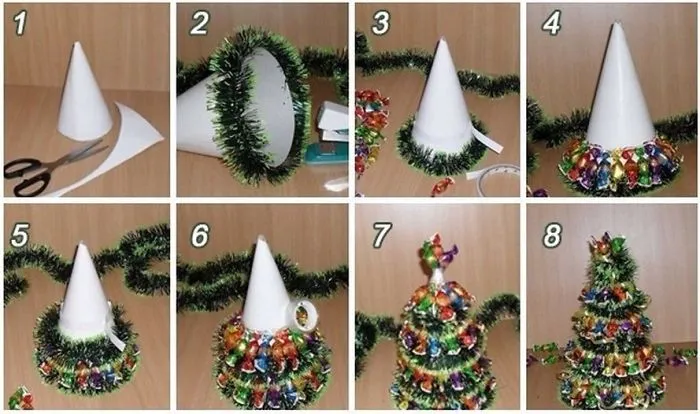 1

2

3

4

5

6

7

8