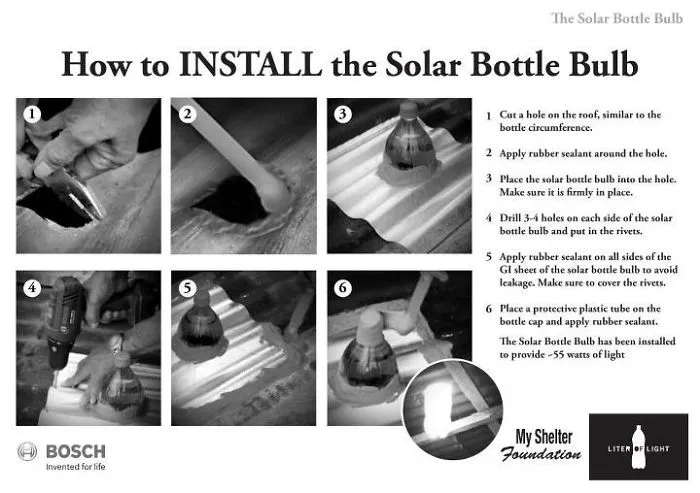 The Solar Bottle Bulb

How to INSTALL the Solar Bottle Bulb

1

2

3

4

5

6

1 Cut a hole on the roof, similar to the bottle circumference.

2 Apply rubber sealant around the hole.

3 Place the solar bottle bulb into the hole. Make sure it is firmly in place.

4 Drill 3-4 holes on each side of the solar bottle bulb and put in the rivets.

5 Apply rubber sealant on all sides of the GI sheet of the solar bottle bulb to avoid leakage. Make sure to cover the rivets.

6 Place a protective plastic tube on the bottle cap and apply rubber sealant.

The Solar Bottle Bulb has been installed to provide ~55 watts of light

BOSCH
Invented for life

My Shelter
Foundation

LITER OF LIGHT