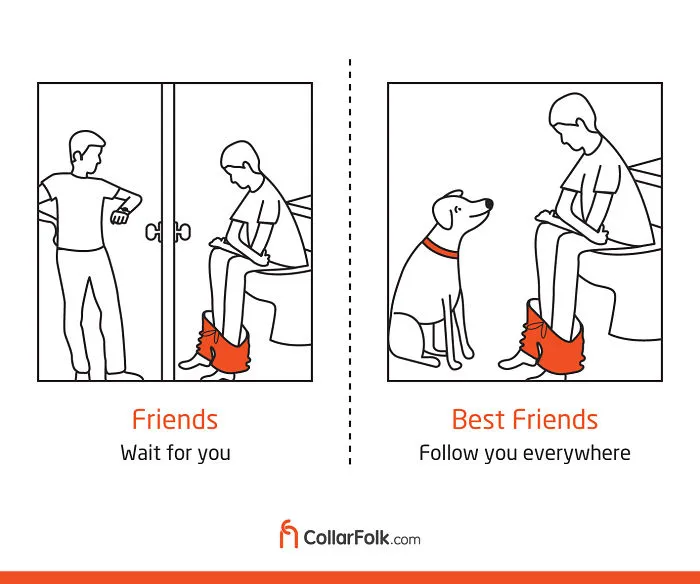 Friends
Wait for you

Best Friends
Follow you everywhere

CollarFolk.com