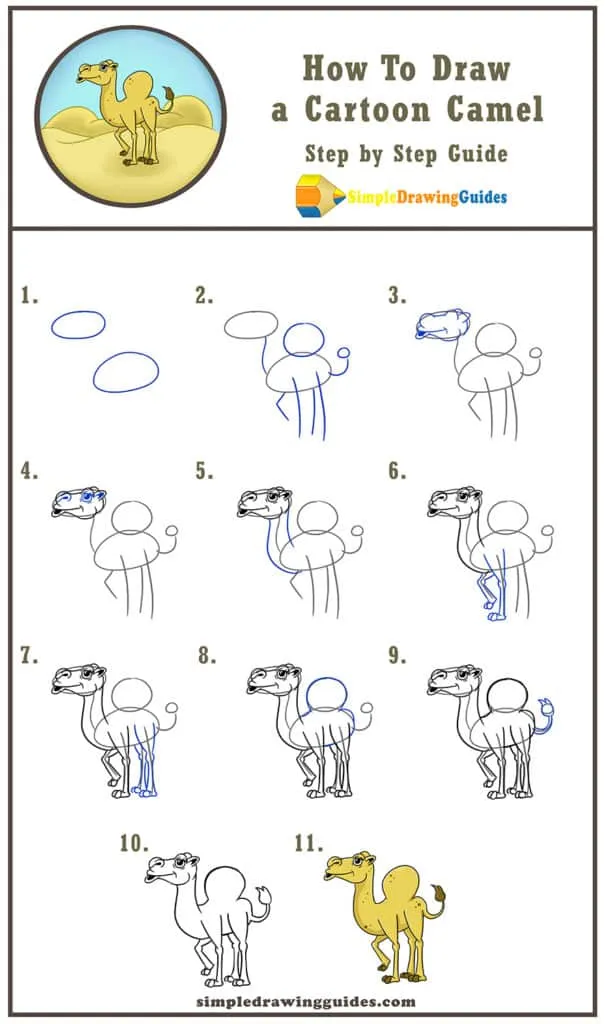 How To Draw a Cartoon Camel

Step by Step Guide

SimpleDrawingGuides

1.

2.

3.

4.

5.

6.

7.

8.

9.

10.

11.

simpledrawingguides.com