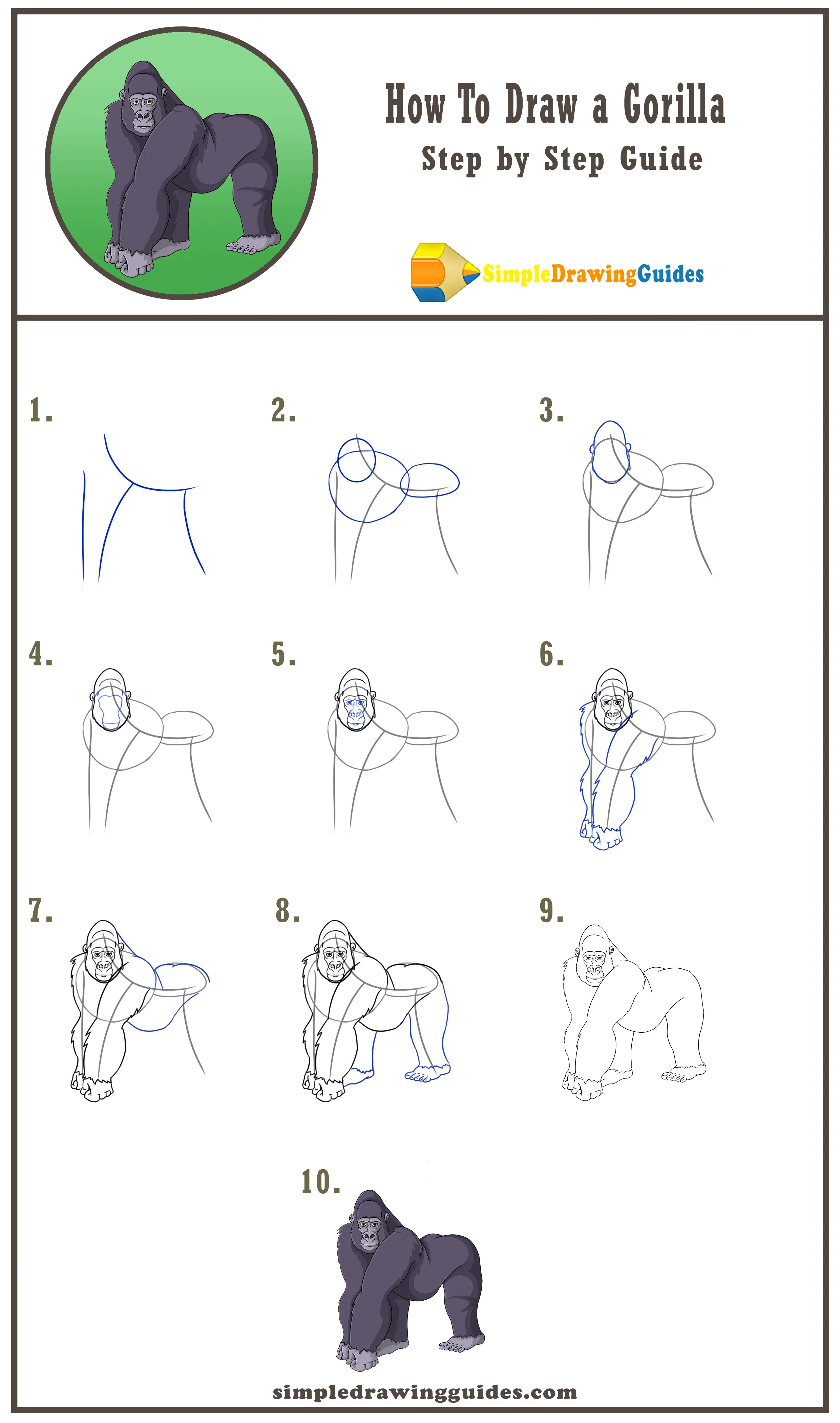 How To Draw a Gorilla
Step by Step Guide

SimpleDrawingGuides

1.

2.

3.

4.

5.

6.

7.

8.

9.

10.

simpledrawingguides.com