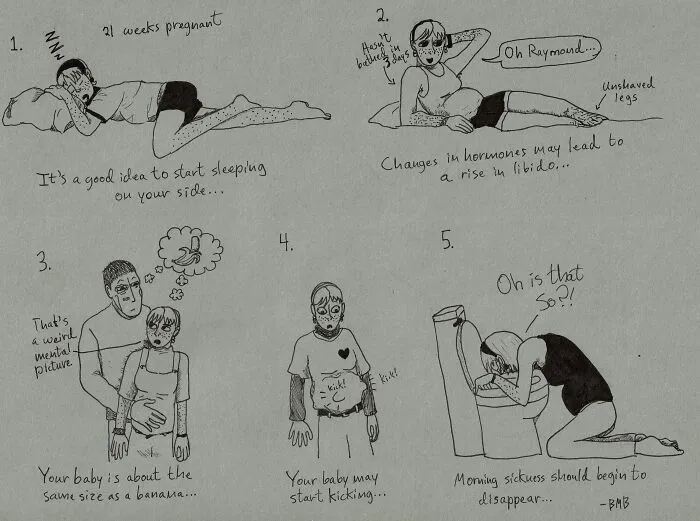 1.

ZZZ

21 weeks pregnant

It's a good idea to start sleeping on your side...

2.

Hasn't bathed in 3 days

Oh Raymond...

Unshaved legs

Changes in hormones may lead to a rise in libido...

3.

That's a weird mental picture

Your baby is about the same size as a banana...

4.

kick!

kick!

Your baby may start kicking...

5.

Oh is that so?!

Morning sickness should begin to disappear...

-BMB