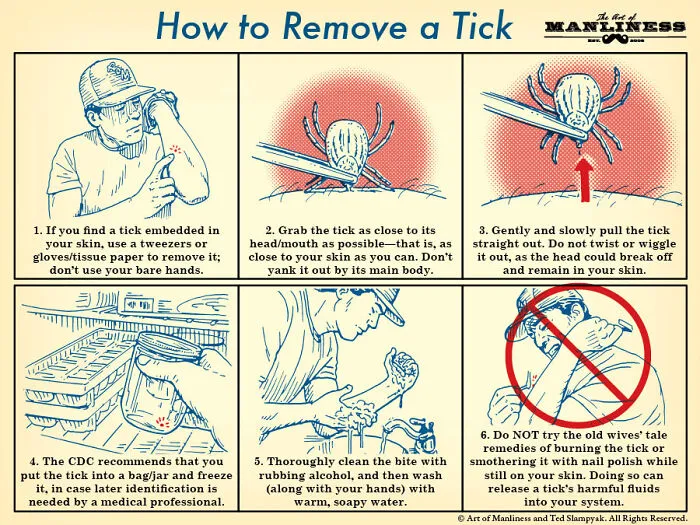 How to Remove a Tick

The Art of MANLINESS EST. 2008

1. If you find a tick embedded in your skin, use a tweezers or gloves/tissue paper to remove it; don't use your bare hands.

2. Grab the tick as close to its head/mouth as possible—that is, as close to your skin as you can. Don't yank it out by its main body.

3. Gently and slowly pull the tick straight out. Do not twist or wiggle it out, as the head could break off and remain in your skin.

4. The CDC recommends that you put the tick into a bag/jar and freeze it, in case later identification is needed by a medical professional.

5. Thoroughly clean the bite with rubbing alcohol, and then wash (along with your hands) with warm, soapy water.

6. Do NOT try the old wives' tale remedies of burning the tick or smothering it with nail polish while still on your skin. Doing so can release a tick's harmful fluids into your system.

© Art of Manliness and Ted Slampyak. All Rights Reserved.