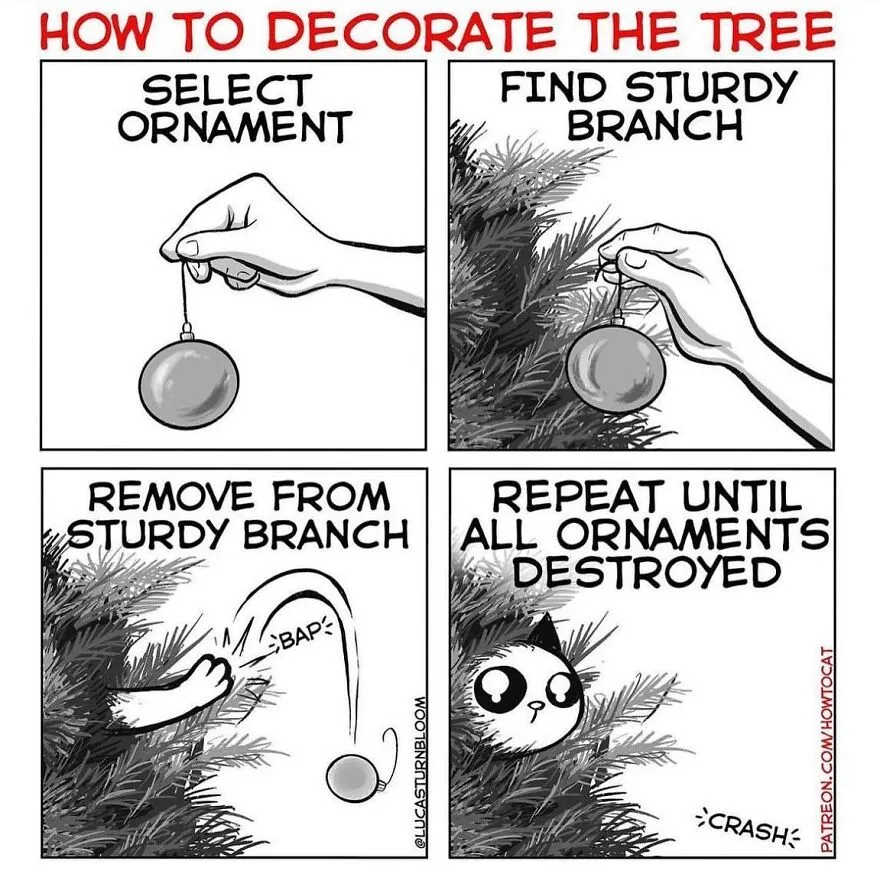 HOW TO DECORATE THE TREE

SELECT ORNAMENT

FIND STURDY BRANCH

REMOVE FROM STURDY BRANCH

BAP

@LUCASTURNBLOOM

REPEAT UNTIL ALL ORNAMENTS DESTROYED

CRASH

PATREON.COM/HOWTOCAT